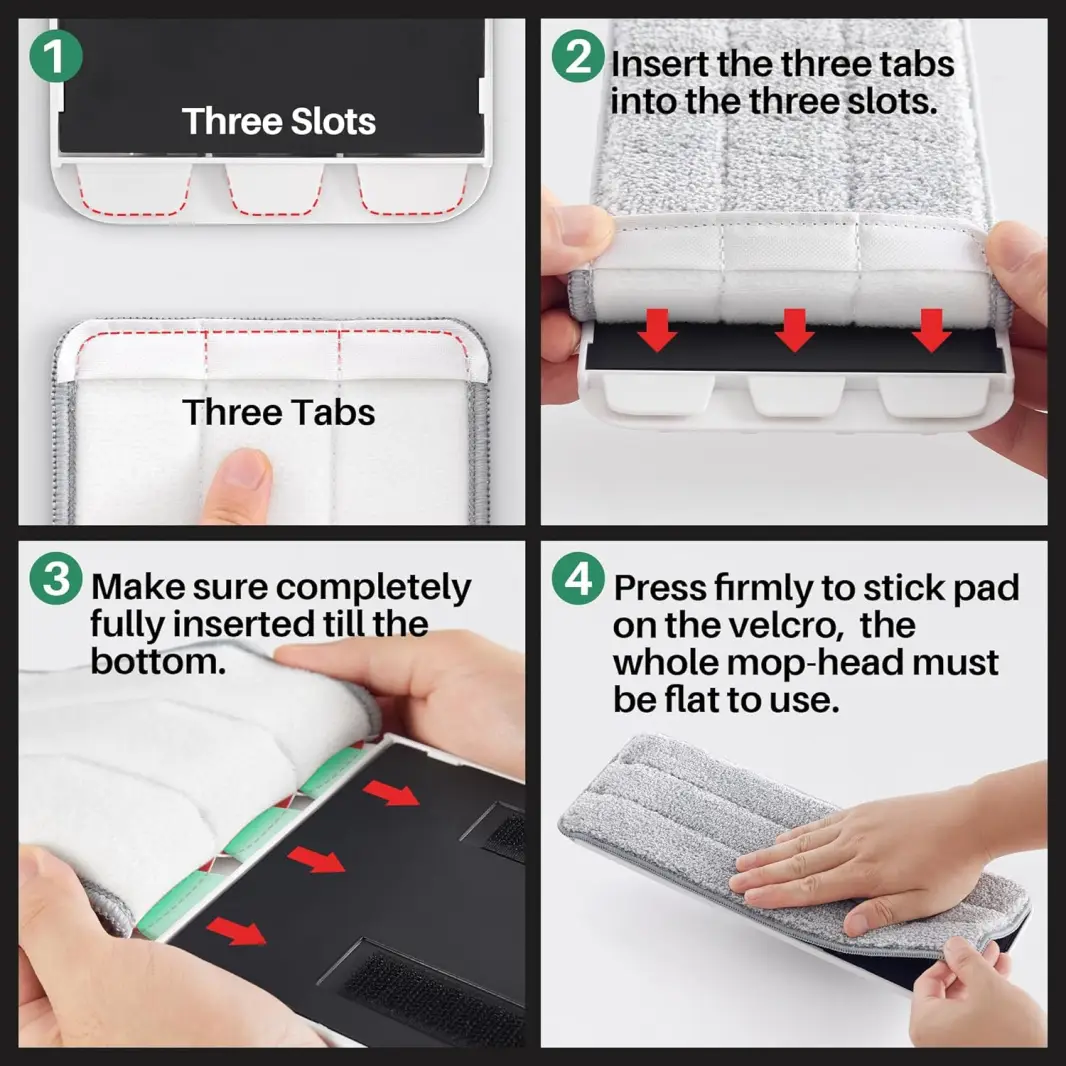 1

Three Slots

Three Tabs

2 Insert the three tabs into the three slots.

3 Make sure completely fully inserted till the bottom.

4 Press firmly to stick pad on the velcro, the whole mop-head must be flat to use.